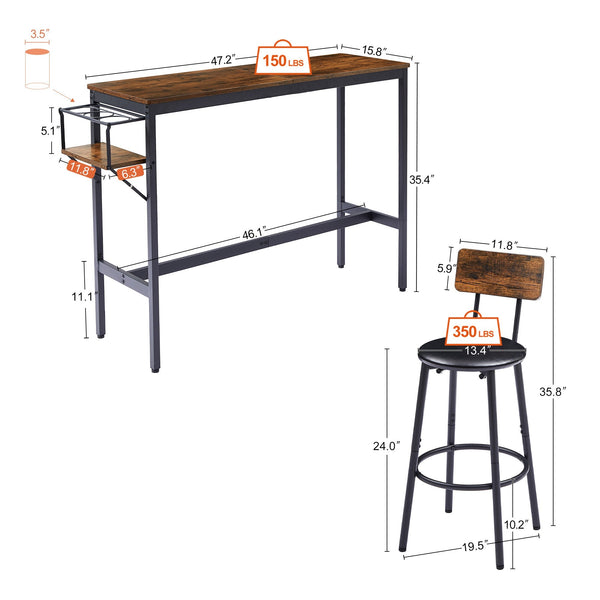 3.5"

47.2"

150 LBS

15.8"

5.1"

11.8"

6.3"

35.4"

46.1"

11.1"

11.8"

5.9"

350 LBS

13.4"

35.8"

24.0"

10.2"

19.5"